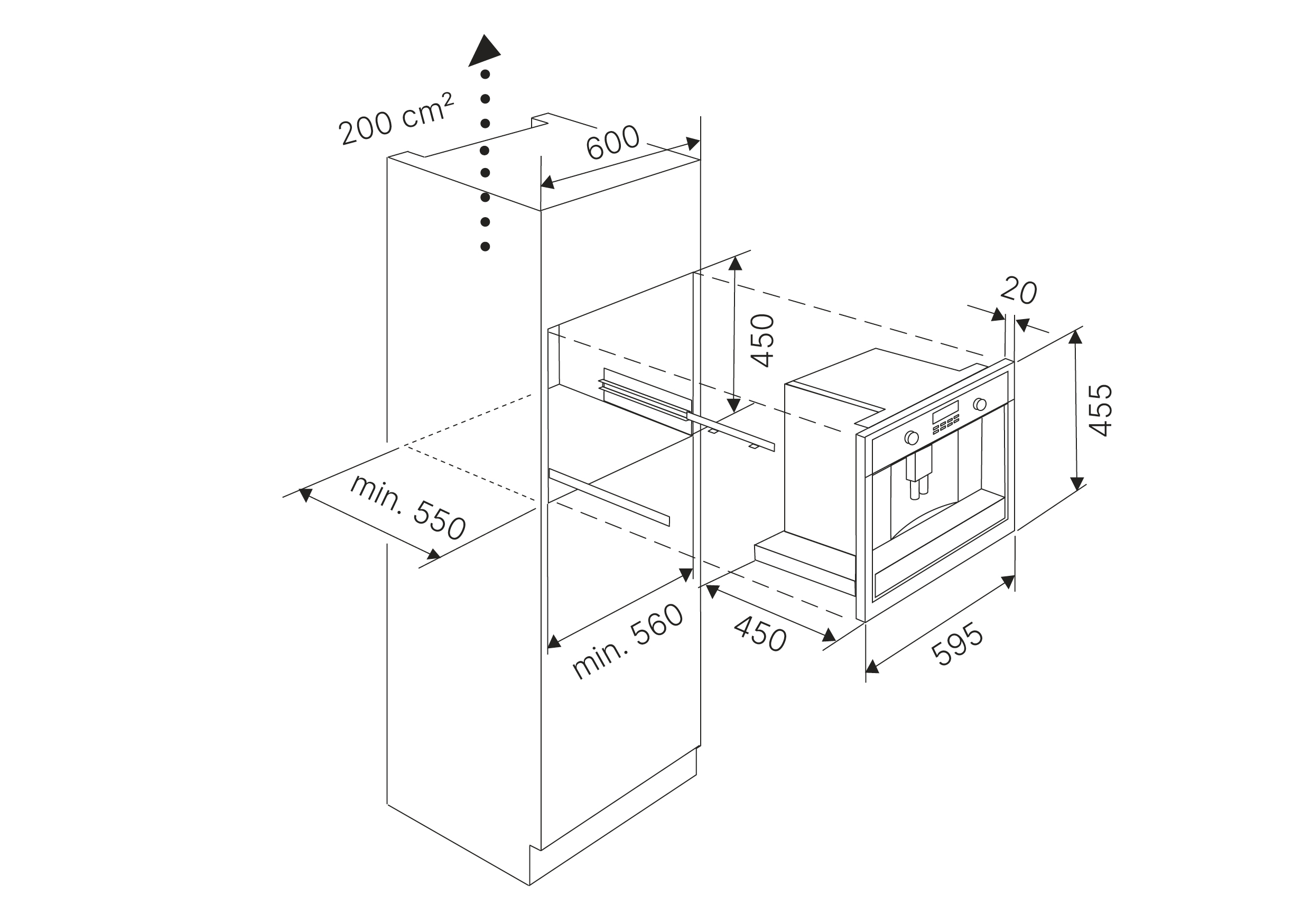 200 cm²

600

450

20

455

min. 550

min. 560

450

595