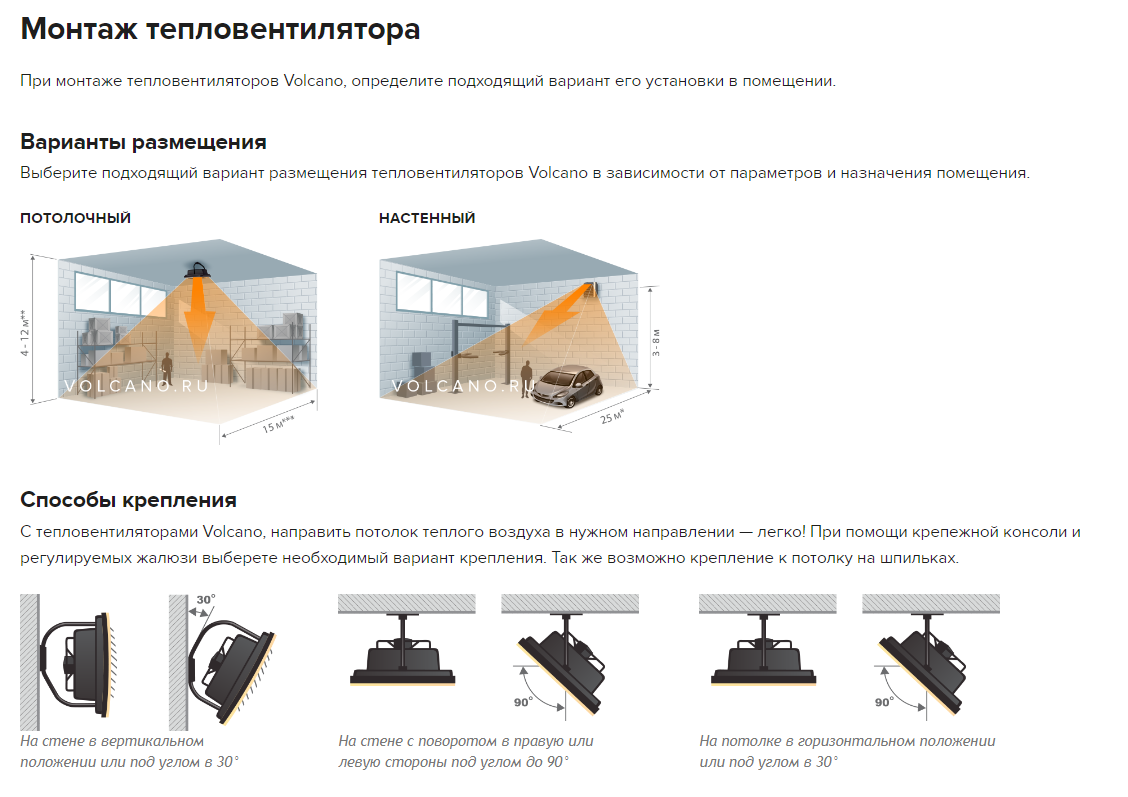 Монтаж тепловентилятора

При монтаже тепловентиляторов Volcano, определите подходящий вариант его установки в помещении.

Варианты размещения

Выберите подходящий вариант размещения тепловентиляторов Volcano в зависимости от параметров и назначения помещения.

ПОТОЛОЧНЫЙ

4 - 12 м**

VOLCANO.RU

15 м***

НАСТЕННЫЙ

3 - 8 м

VOLCANO.RU

25 м*

Способы крепления

С тепловентиляторами Volcano, направить потолок теплого воздуха в нужном направлении — легко! При помощи крепежной консоли и регулируемых жалюзи выберете необходимый вариант крепления. Так же возможно крепление к потолку на шпильках.

30°

На стене в вертикальном положении или под углом в 30°

90°

На стене с поворотом в правую или левую стороны под углом до 90°

90°

На потолке в горизонтальном положении или под углом в 30°