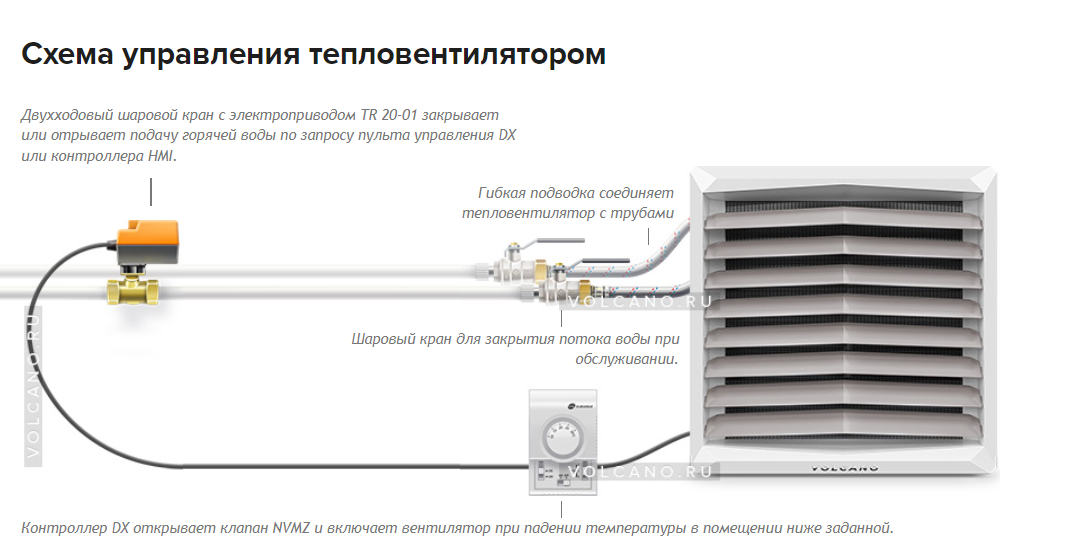 Схема управления тепловентилятором

Двухходовый шаровой кран с электроприводом TR 20-01 закрывает или отрывает подачу горячей воды по запросу пульта управления DX или контроллера HMI.

Гибкая подводка соединяет тепловентилятор с трубами

VOLCANO.RU

Шаровый кран для закрытия потока воды при обслуживании.

VOLCANO.RU

VOLCANO.RU

VOLCANO

Контроллер DX открывает клапан NVMZ и включает вентилятор при падении температуры в помещении ниже заданной.