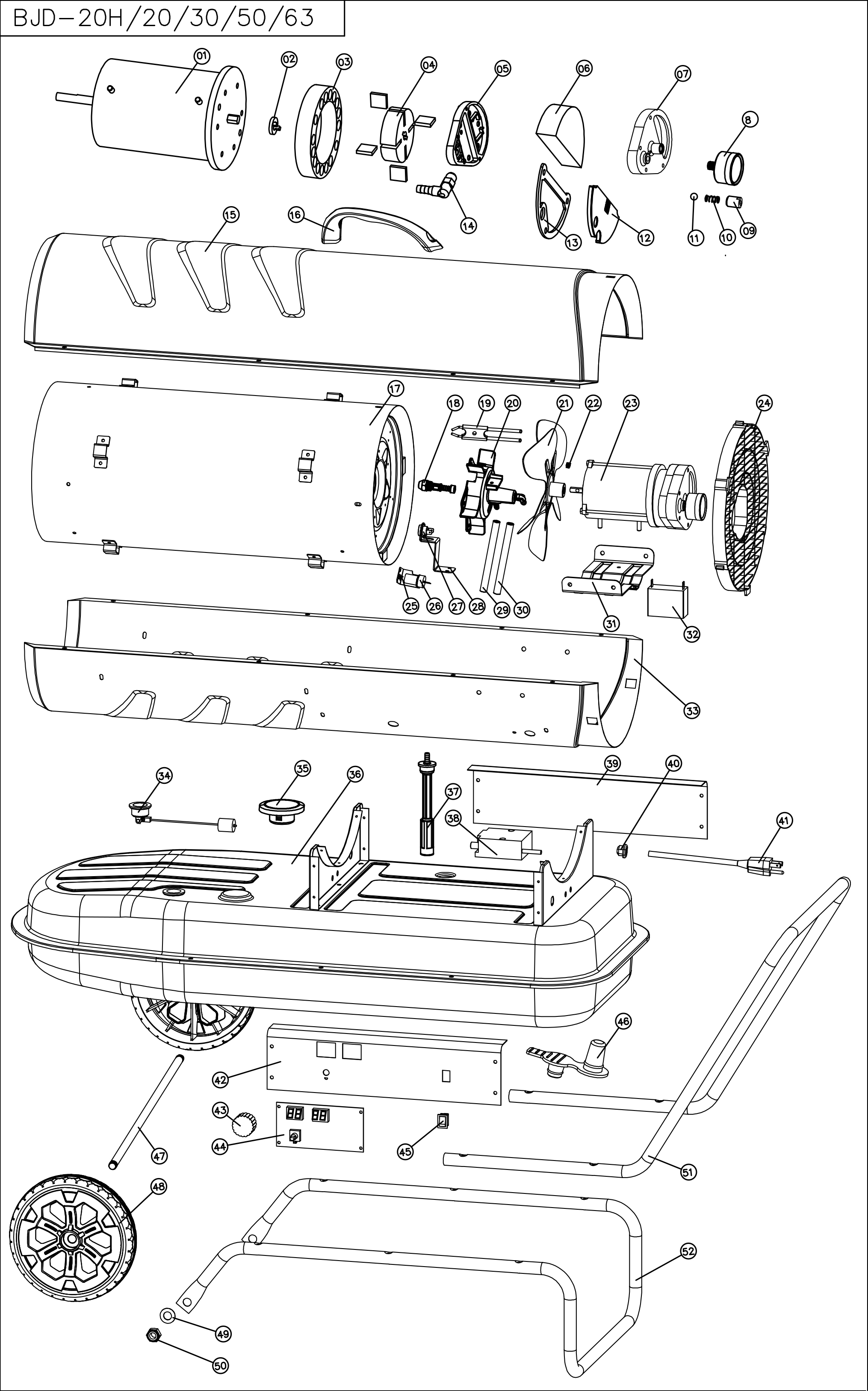 BJD-20H/20/30/50/63

01
02
03
04
05
06
07
8
14
13
12
11
10
09
15
16
17
18
19
20
21
22
23
24
25
26
27
28
29
30
31
32
33
34
35
36
37
38
39
40
41
42
43
44
45
46
47
48
49
50
51
52